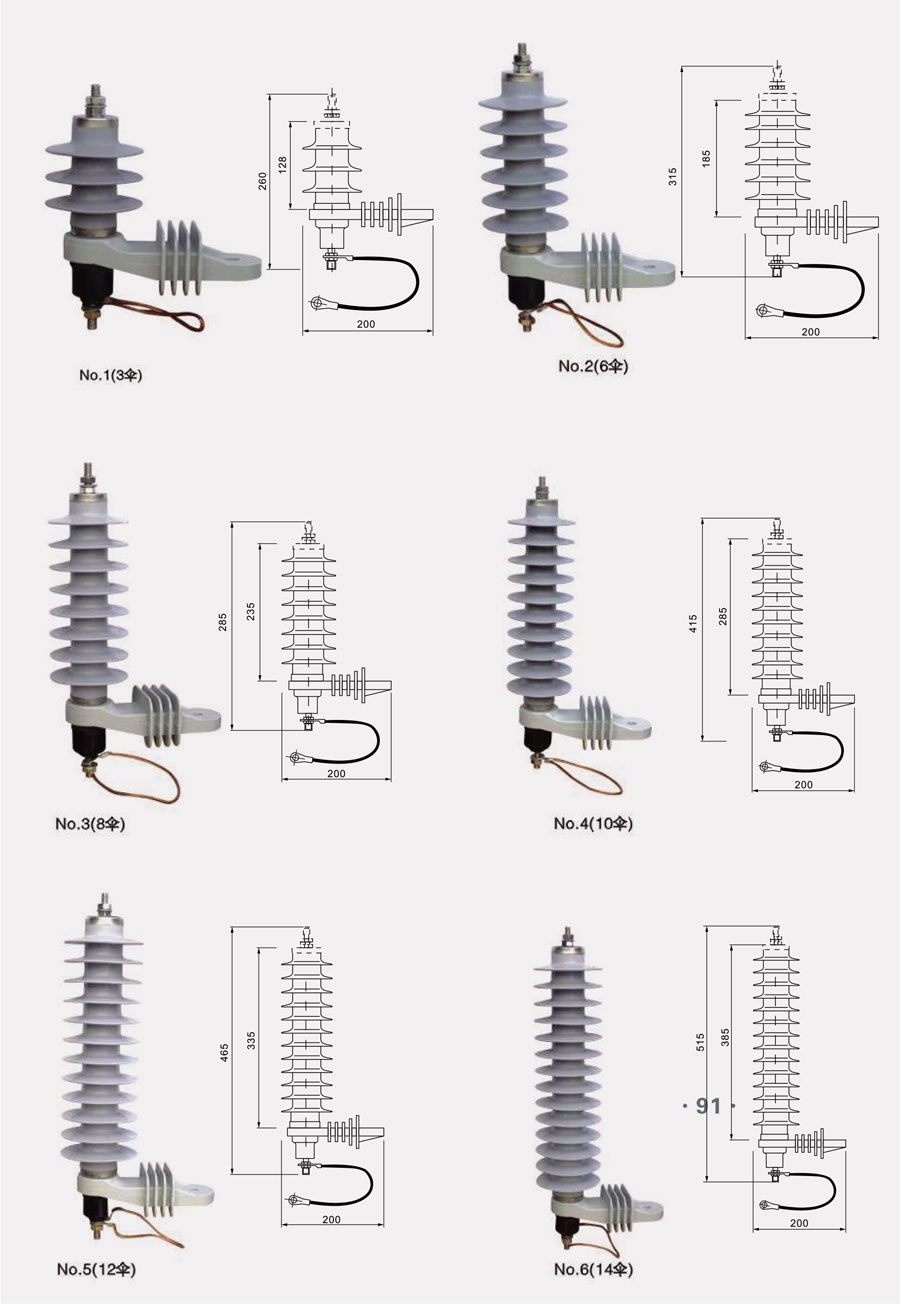 260
128
200
No.1(3伞)

315
185
200
No.2(6伞)

285
235
200
No.3(8伞)

415
285
200
No.4(10伞)

465
335
200
No.5(12伞)

515
385
· 91 ·
200
No.6(14伞)