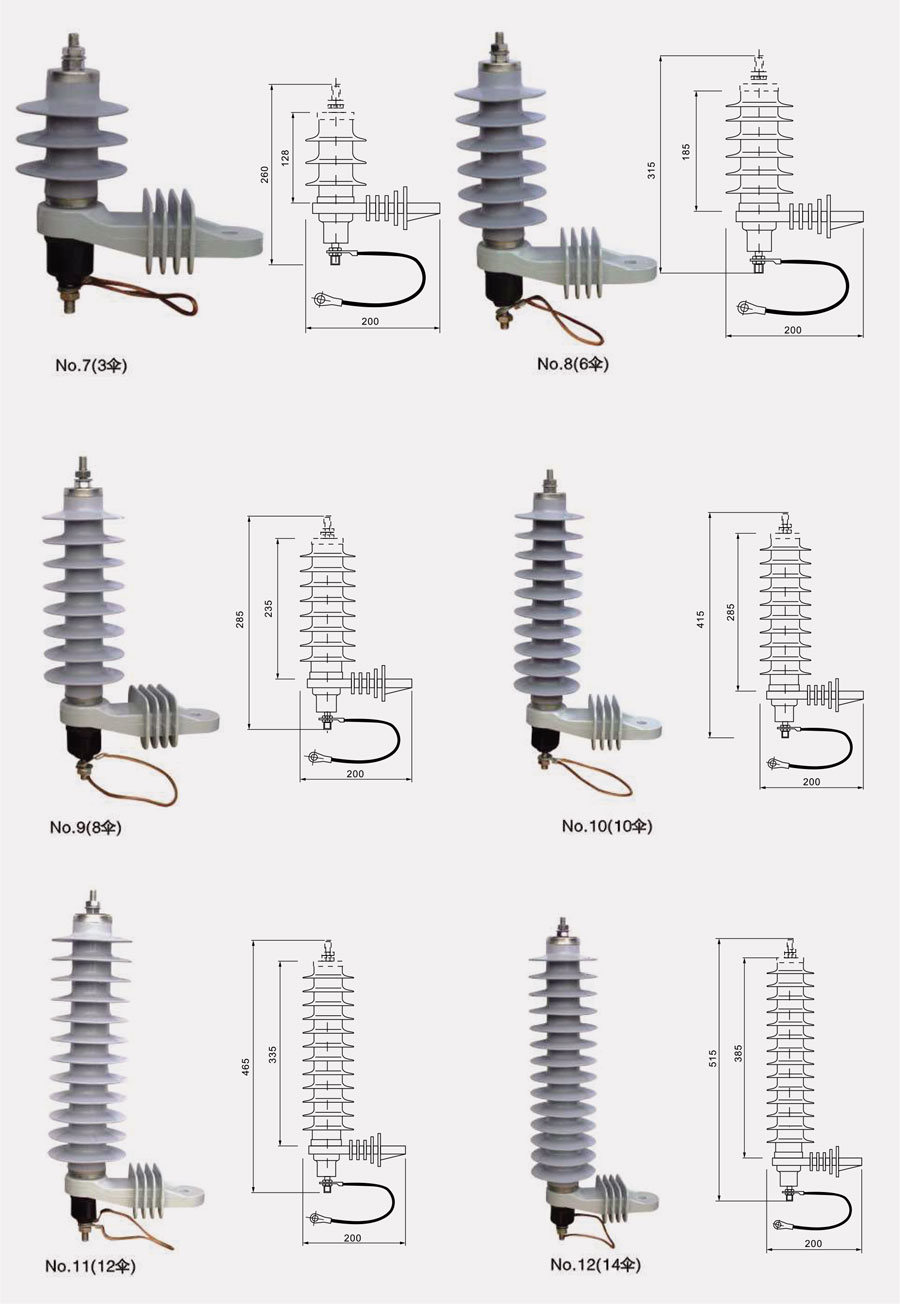 260

128

200

No.7(3伞)

315

185

200

No.8(6伞)

285

235

200

No.9(8伞)

415

285

200

No.10(10伞)

465

335

200

No.11(12伞)

515

385

200

No.12(14伞)