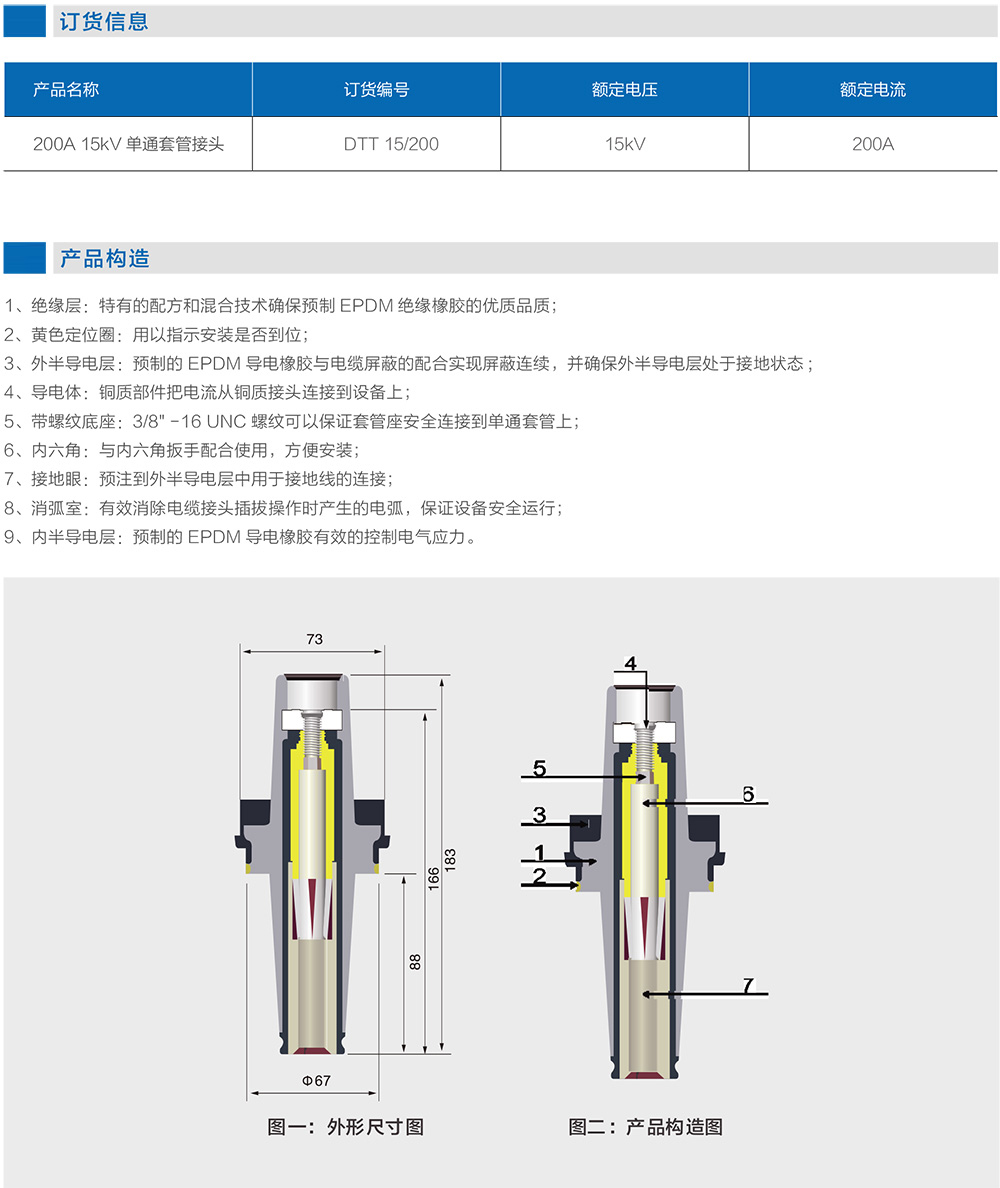 订货信息

| 产品名称 | 订货编号 | 额定电压 | 额定电流 |
|---|---|---|---|
| 200A 15kV 单通套管接头 | DTT 15/200 | 15kV | 200A |

产品构造

1、绝缘层：特有的配方和混合技术确保预制 EPDM 绝缘橡胶的优质品质；
2、黄色定位圈：用以指示安装是否到位；
3、外半导电层：预制的 EPDM 导电橡胶与电缆屏蔽的配合实现屏蔽连续，并确保外半导电层处于接地状态；
4、导电体：铜质部件把电流从铜质接头连接到设备上；
5、带螺纹底座：3/8" -16 UNC 螺纹可以保证套管座安全连接到单通套管上；
6、内六角：与内六角扳手配合使用，方便安装；
7、接地眼：预注到外半导电层中用于接地线的连接；
8、消弧室：有效消除电缆接头插拔操作时产生的电弧，保证设备安全运行；
9、内半导电层：预制的 EPDM 导电橡胶有效的控制电气应力。

73
166
183
88
Φ67
图一：外形尺寸图

4
5
6
3
1
2
7
图二：产品构造图